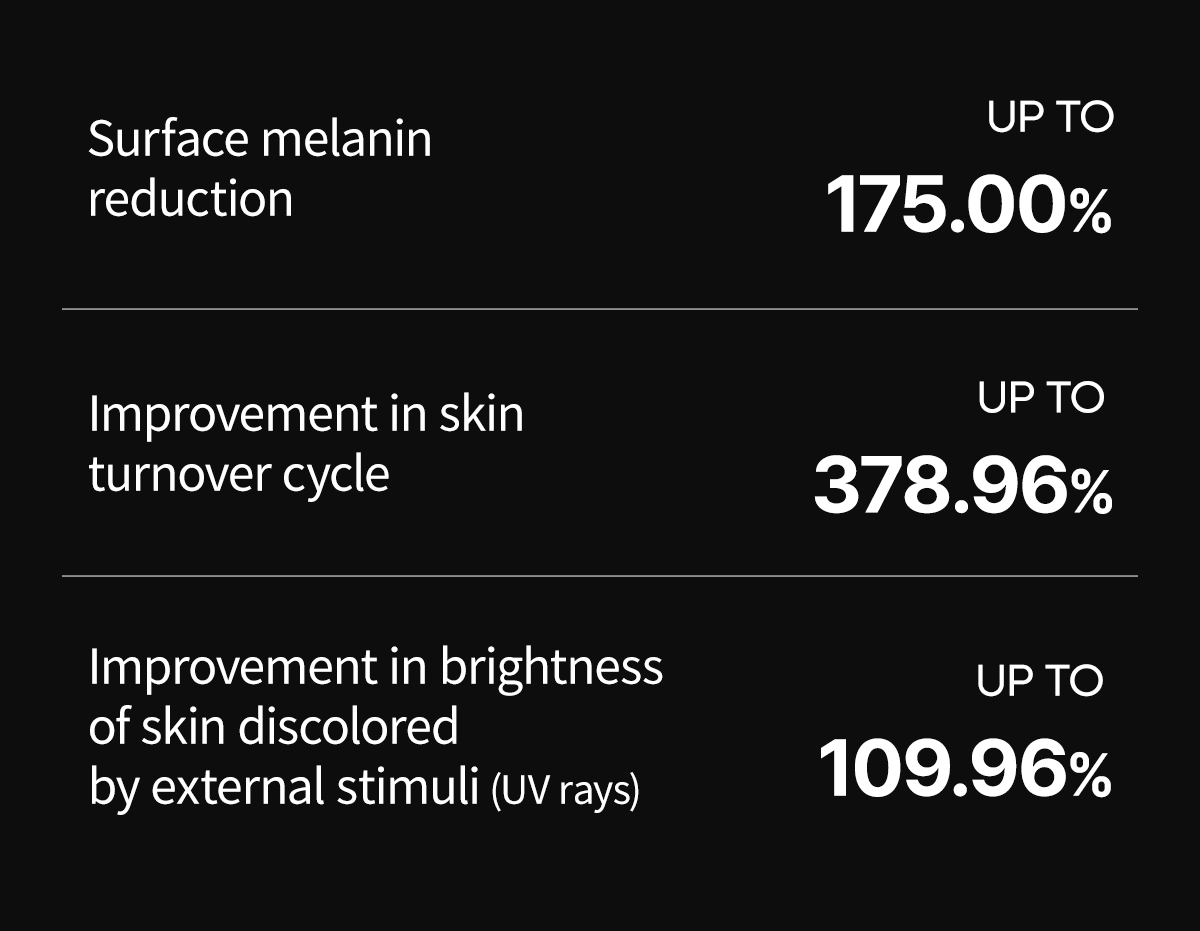 Surface melanin reduction

UP TO
175.00%

Improvement in skin turnover cycle

UP TO
378.96%

Improvement in brightness of skin discolored by external stimuli (UV rays)

UP TO
109.96%